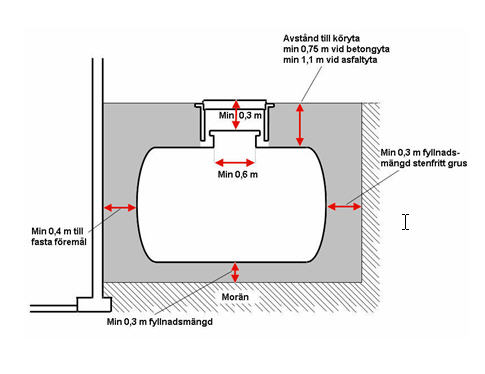 Avstånd till köryta
min 0,75 m vid betongyta
min 1,1 m vid asfaltyta

Min 0,3 m

Min 0,6 m

Min 0,3 m fyllnadsmängd stenfritt grus

Min 0,4 m till fasta föremål

Morän

Min 0,3 m fyllnadsmängd